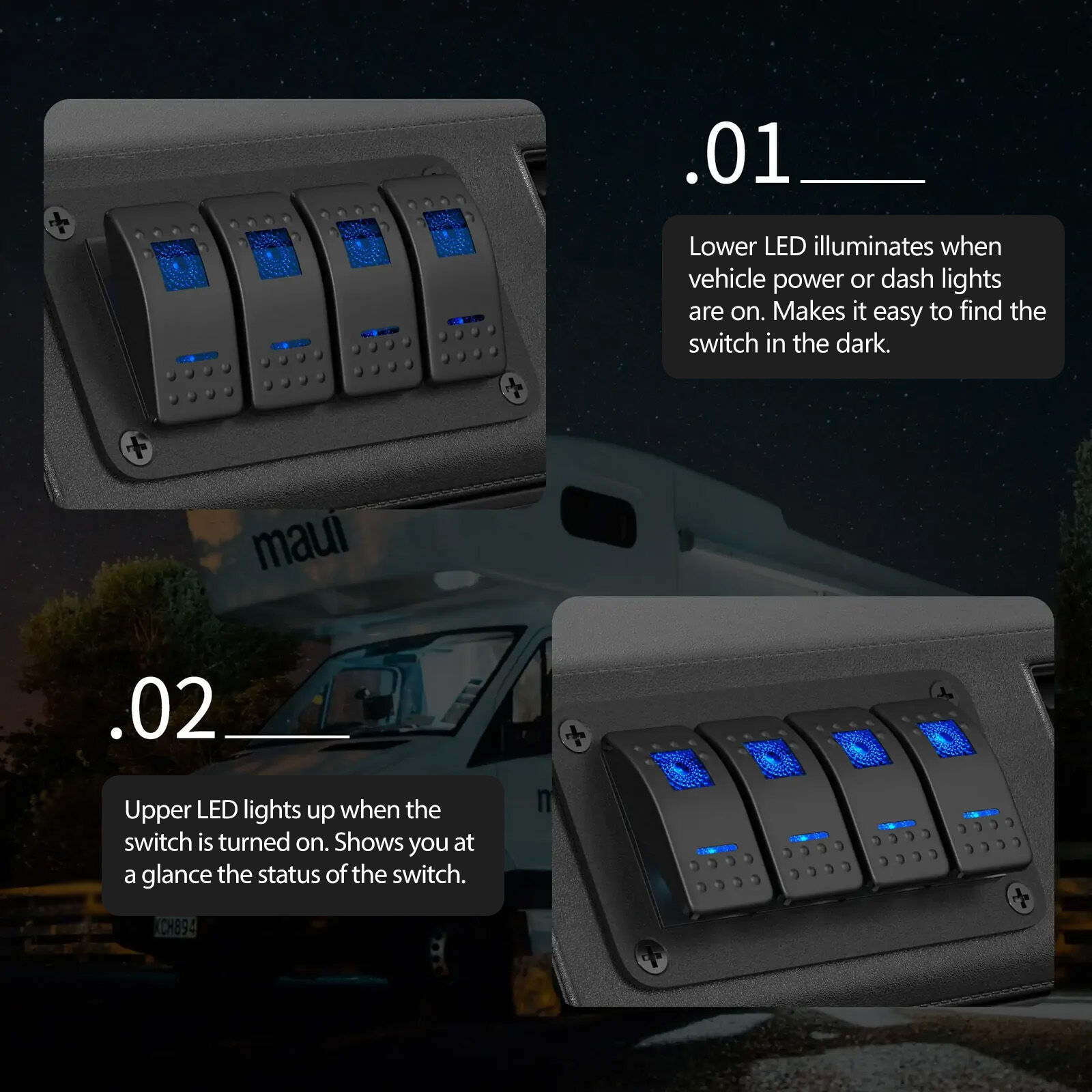 .01

Lower LED illuminates when vehicle power or dash lights are on. Makes it easy to find the switch in the dark.

maui

.02

Upper LED lights up when the switch is turned on. Shows you at a glance the status of the switch.

KCH894